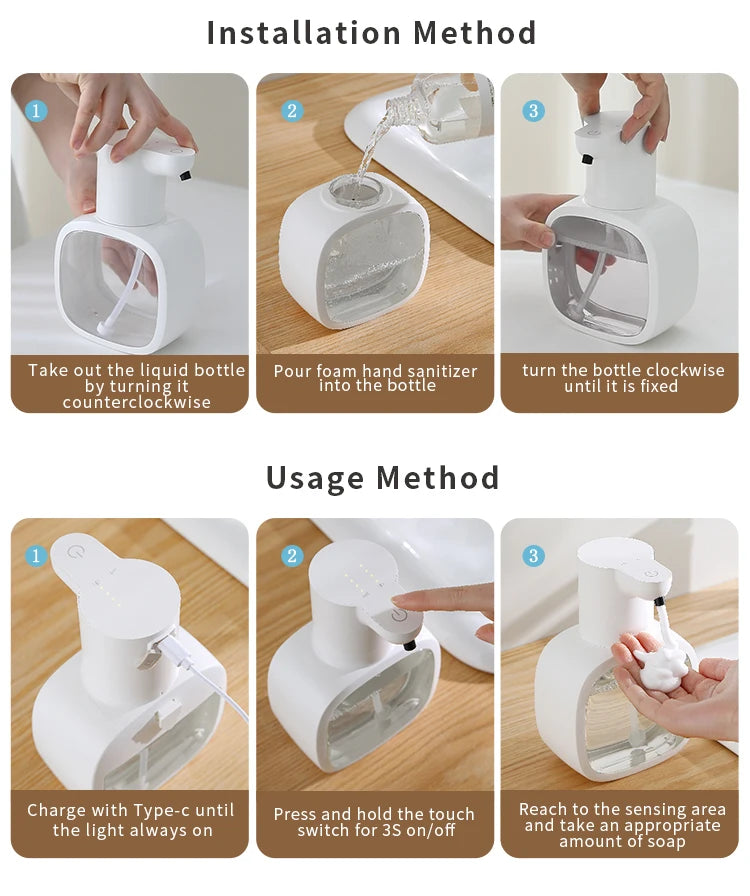 Installation Method

1

Take out the liquid bottle by turning it counterclockwise

2

Pour foam hand sanitizer into the bottle

3

turn the bottle clockwise until it is fixed

Usage Method

1

Charge with Type-c until the light always on

2

Press and hold the touch switch for 3S on/off

3

Reach to the sensing area and take an appropriate amount of soap