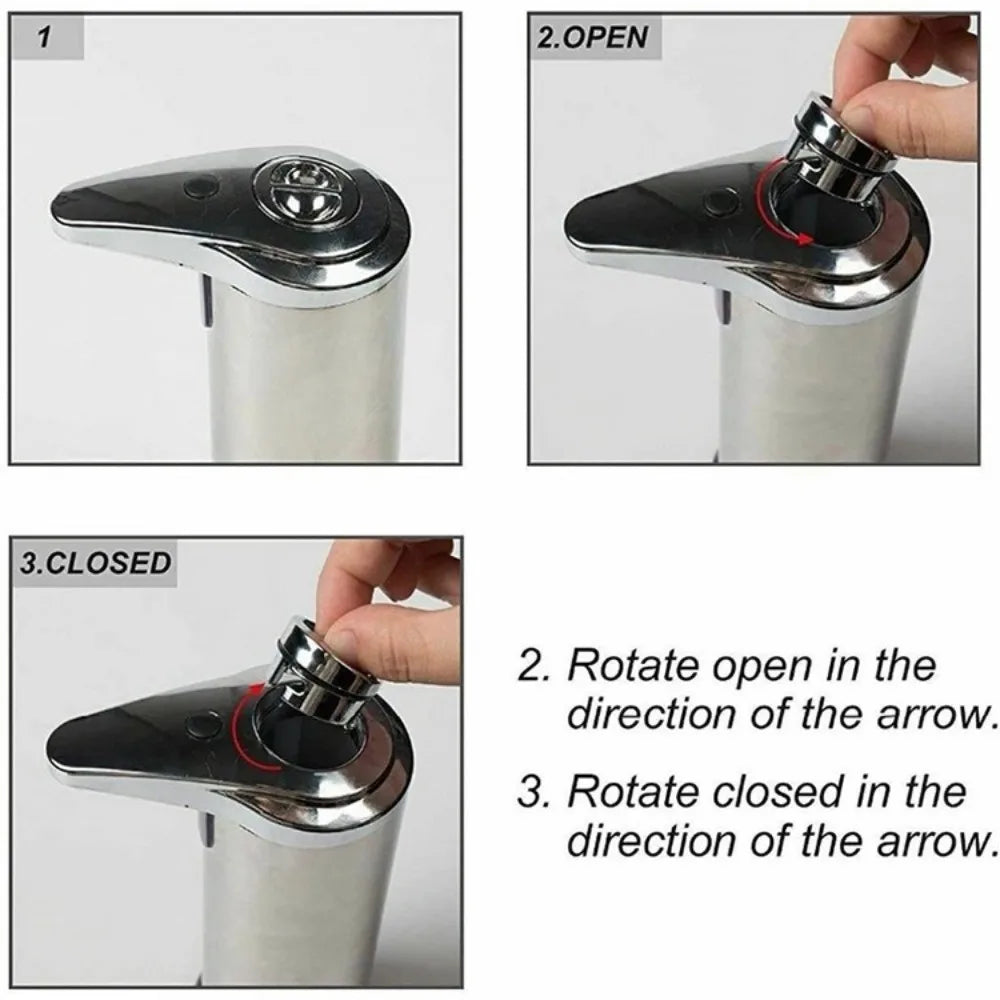 1

2.OPEN

3.CLOSED

2. Rotate open in the direction of the arrow.

3. Rotate closed in the direction of the arrow.