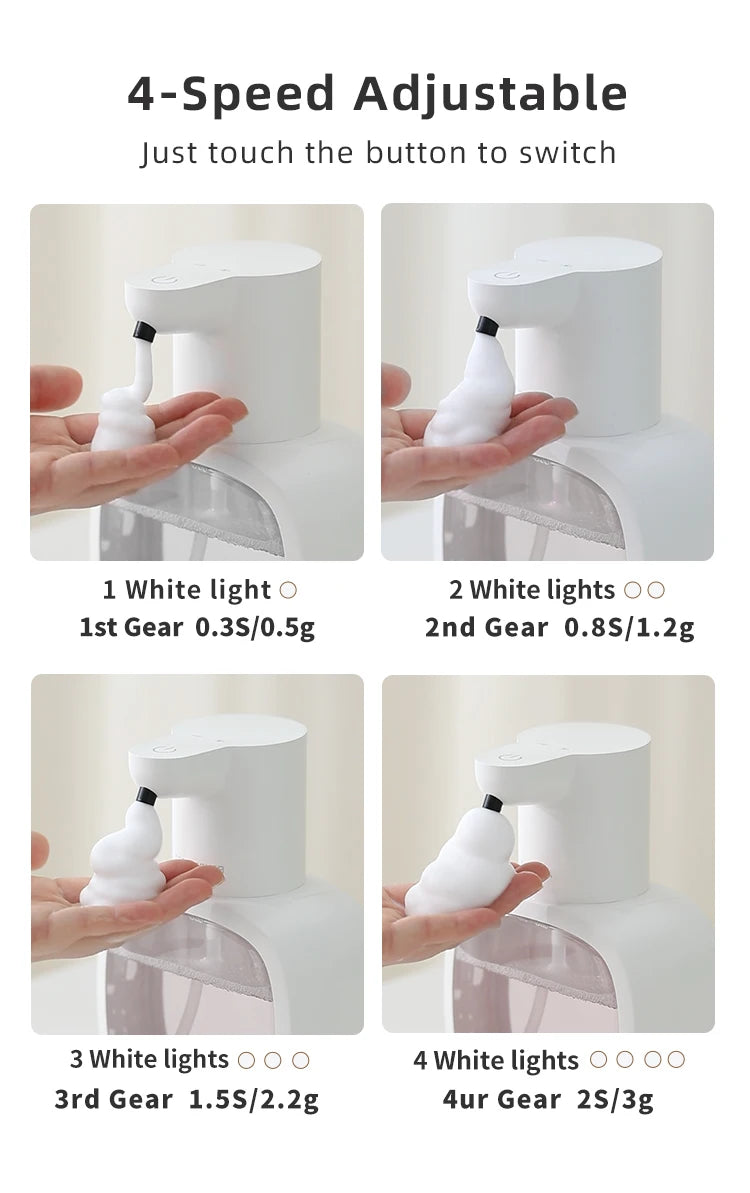 4-Speed Adjustable
Just touch the button to switch

1 White light ○
1st Gear 0.3S/0.5g

2 White lights ○○
2nd Gear 0.8S/1.2g

3 White lights ○ ○ ○
3rd Gear 1.5S/2.2g

4 White lights ○ ○ ○○
4ur Gear 2S/3g