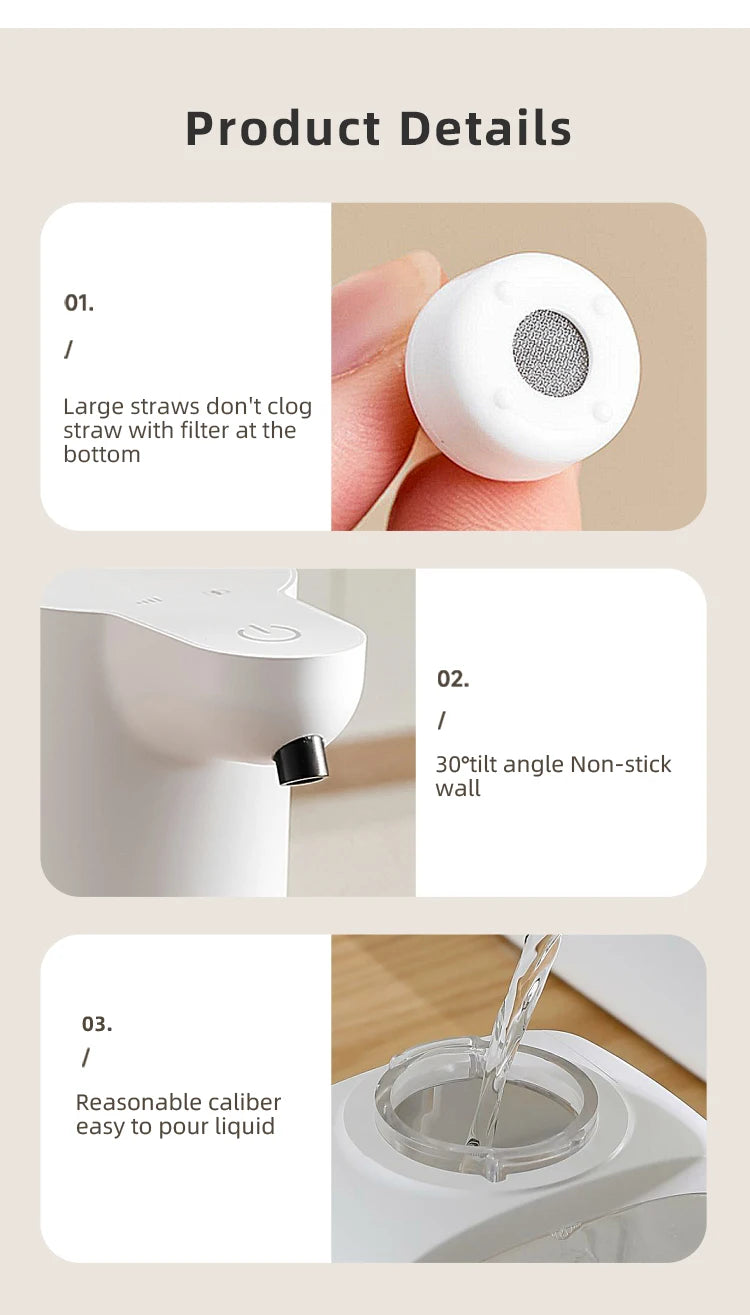 Product Details

01.

/

Large straws don't clog straw with filter at the bottom

02.

/

30°tilt angle Non-stick wall

03.

/

Reasonable caliber easy to pour liquid