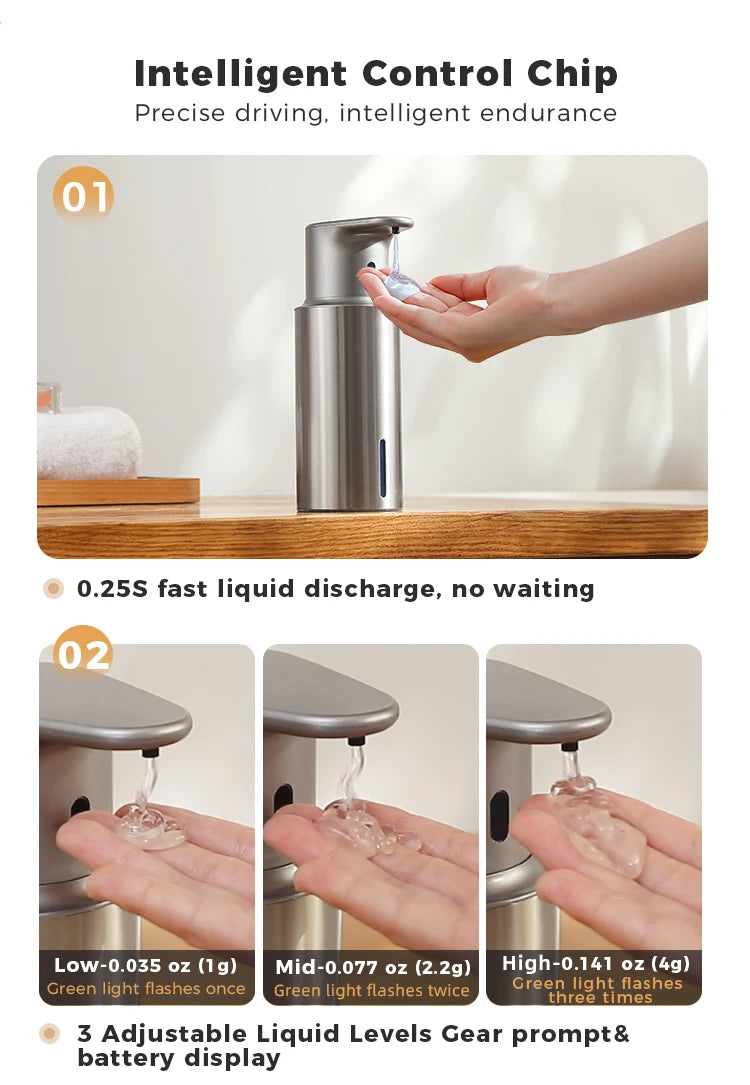 Intelligent Control Chip
Precise driving, intelligent endurance

01

0.25S fast liquid discharge, no waiting

02

Low-0.035 oz (1g)
Green light flashes once

Mid-0.077 oz (2.2g)
Green light flashes twice

High-0.141 oz (4g)
Green light flashes three times

3 Adjustable Liquid Levels Gear prompt& battery display